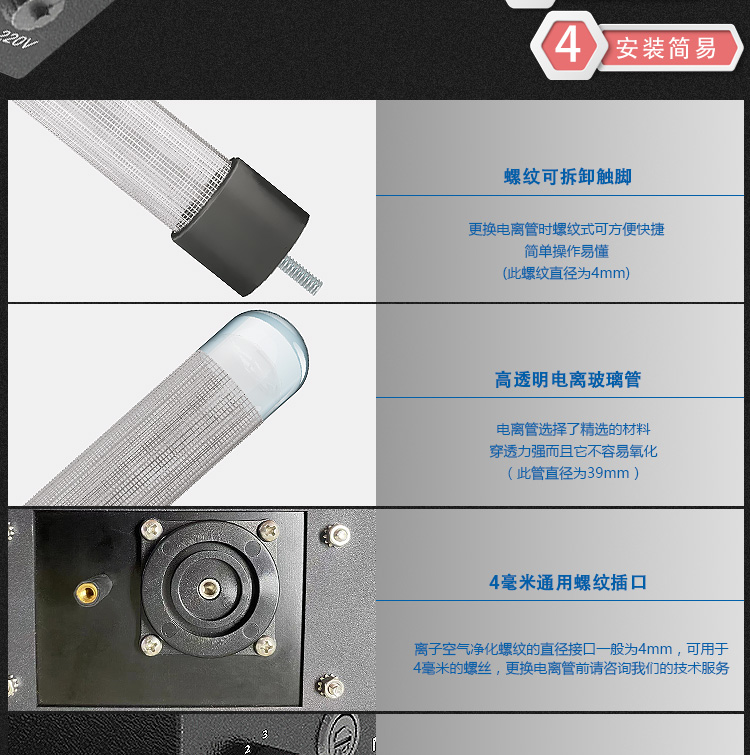 220V

4 安装简易

螺纹可拆卸触脚

更换电离管时螺纹式可方便快捷
简单操作易懂
(此螺纹直径为4mm)

高透明电离玻璃管

电离管选择了精选的材料
穿透力强而且它不容易氧化
（此管直径为39mm）

4毫米通用螺纹插口

离子空气净化螺纹的直径接口一般为4mm，可用于4毫米的螺丝，更换电离管前请咨询我们的技术服务

3
2