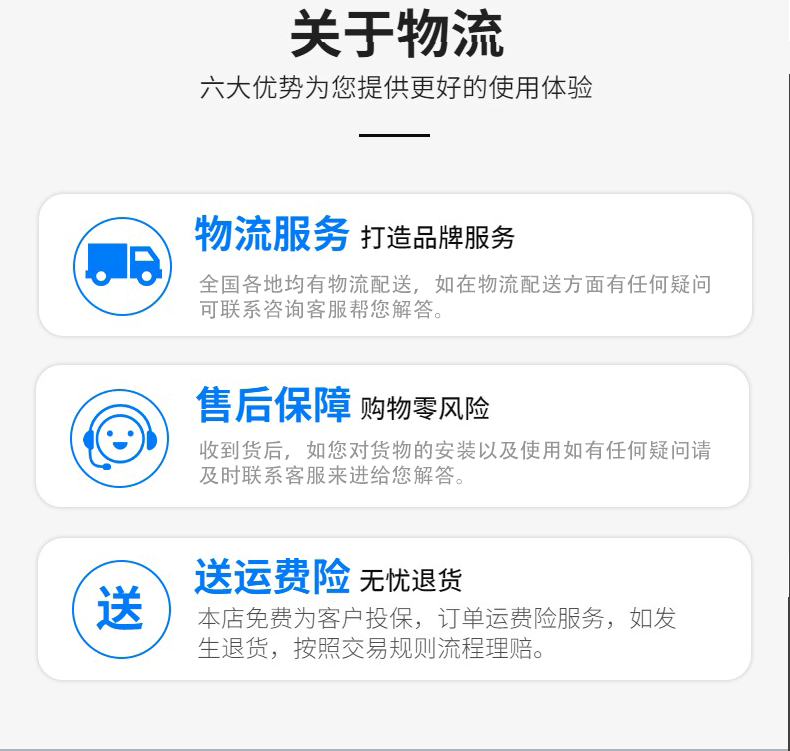 关于物流

六大优势为您提供更好的使用体验

物流服务 打造品牌服务

全国各地均有物流配送，如在物流配送方面有任何疑问可联系咨询客服帮您解答。

售后保障 购物零风险

收到货后，如您对货物的安装以及使用如有任何疑问请及时联系客服来进给您解答。

送

送运费险 无忧退货

本店免费为客户投保，订单运费险服务，如发生退货，按照交易规则流程理赔。