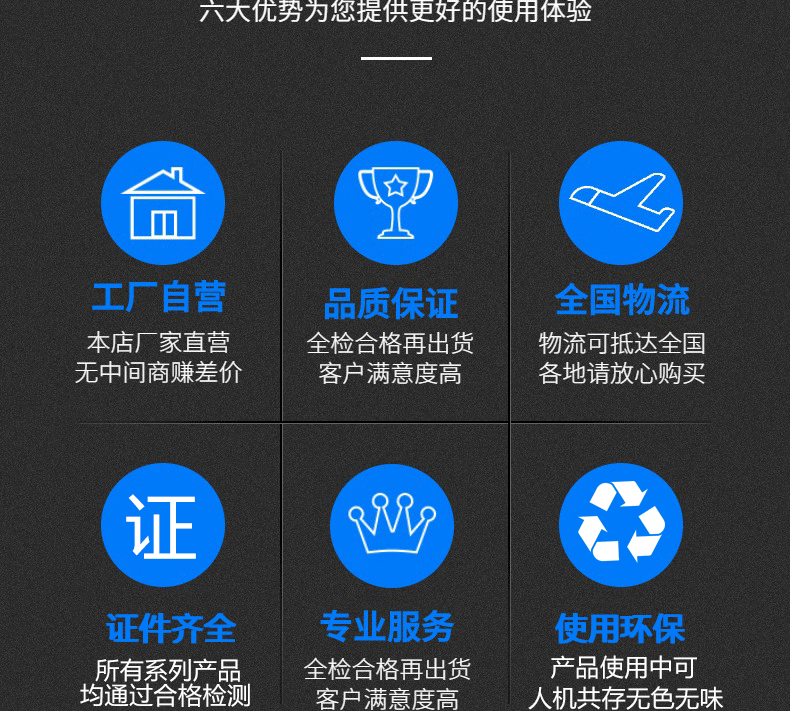 六大优势为您提供更好的使用体验

工厂自营
本店厂家直营
无中间商赚差价

品质保证
全检合格再出货
客户满意度高

全国物流
物流可抵达全国
各地请放心购买

证

证件齐全
所有系列产品
均通过合格检测

专业服务
全检合格再出货
客户满意度高

使用环保
产品使用中可
人机共存无色无味